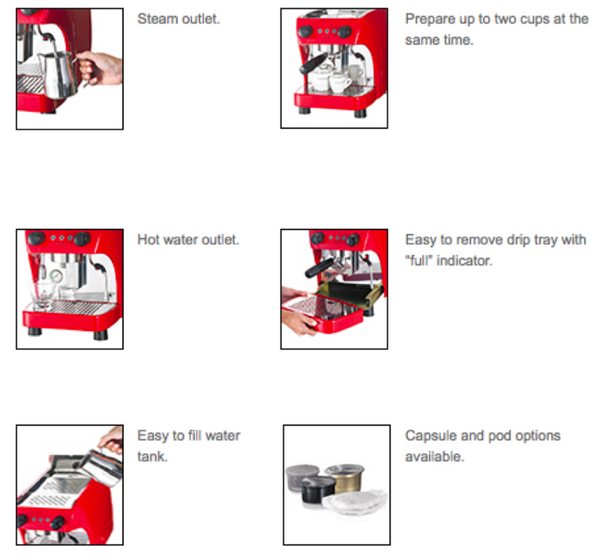 Steam outlet.

Prepare up to two cups at the same time.

Hot water outlet.

Easy to remove drip tray with "full" indicator.

Easy to fill water tank.

Capsule and pod options available.