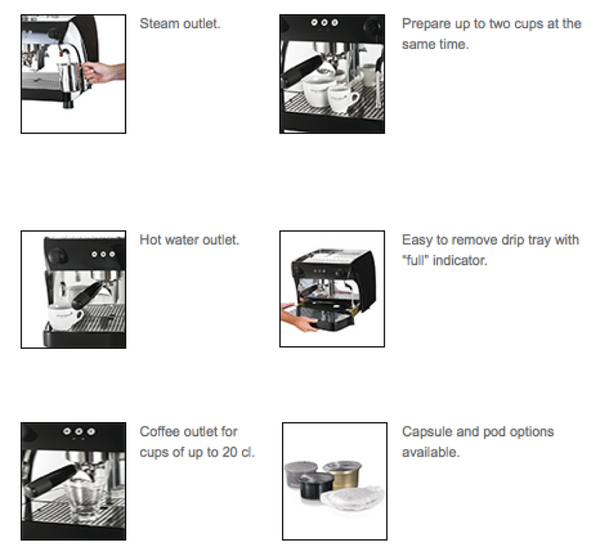 Steam outlet.

Prepare up to two cups at the same time.

Hot water outlet.

Easy to remove drip tray with "full" indicator.

Coffee outlet for cups of up to 20 cl.

Capsule and pod options available.